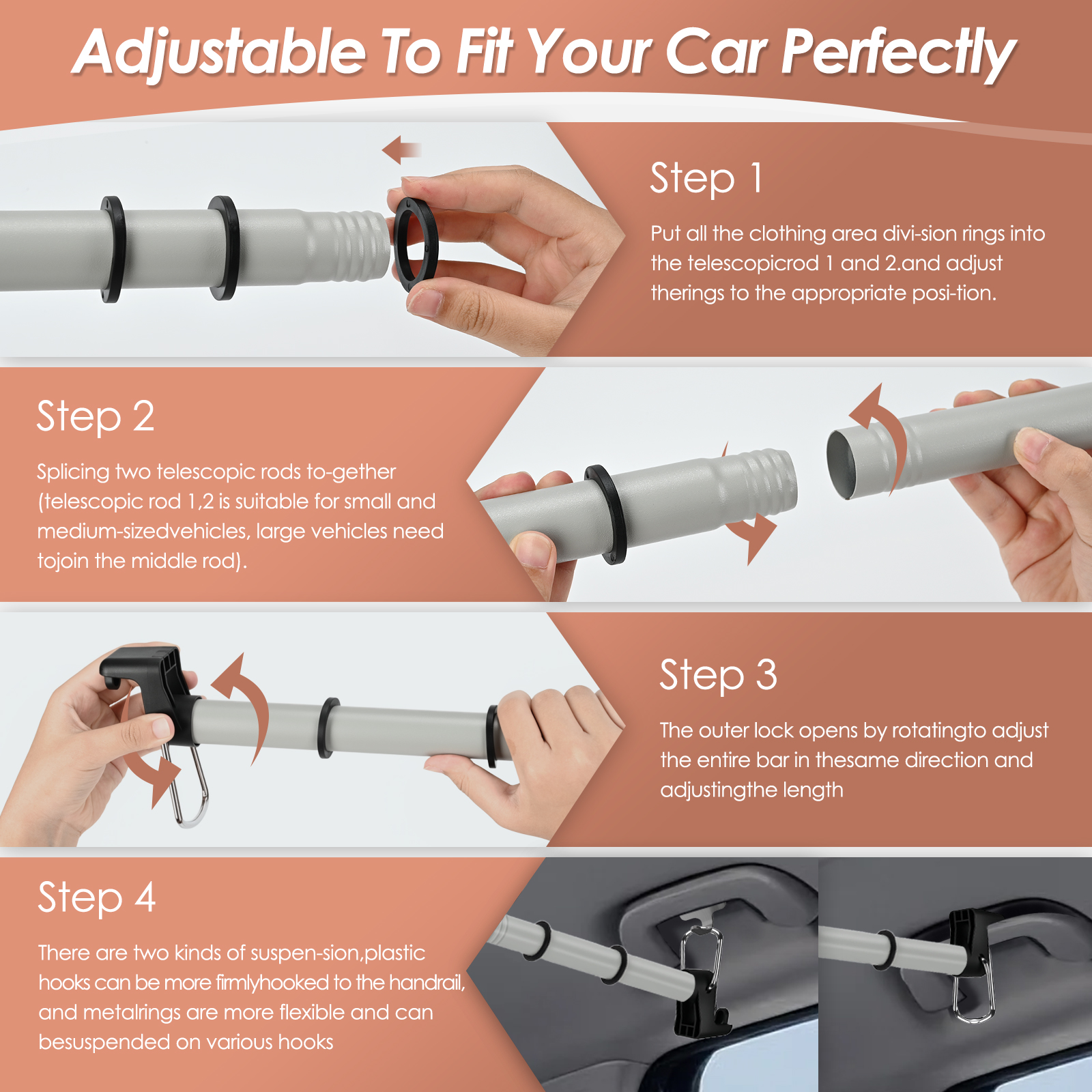 Adjustable To Fit Your Car Perfectly

Step 1

Put all the clothing area divi-sion rings into the telescopicrod 1 and 2.and adjust therings to the appropriate posi-tion.

Step 2

Splicing two telescopic rods to-gether (telescopic rod 1,2 is suitable for small and medium-sizedvehicles, large vehicles need tojoin the middle rod).

Step 3

The outer lock opens by rotatingto adjust the entire bar in thesame direction and adjustingthe length

Step 4

There are two kinds of suspen-sion,plastic hooks can be more firmlyhooked to the handrail, and metalrings are more flexible and can besuspended on various hooks