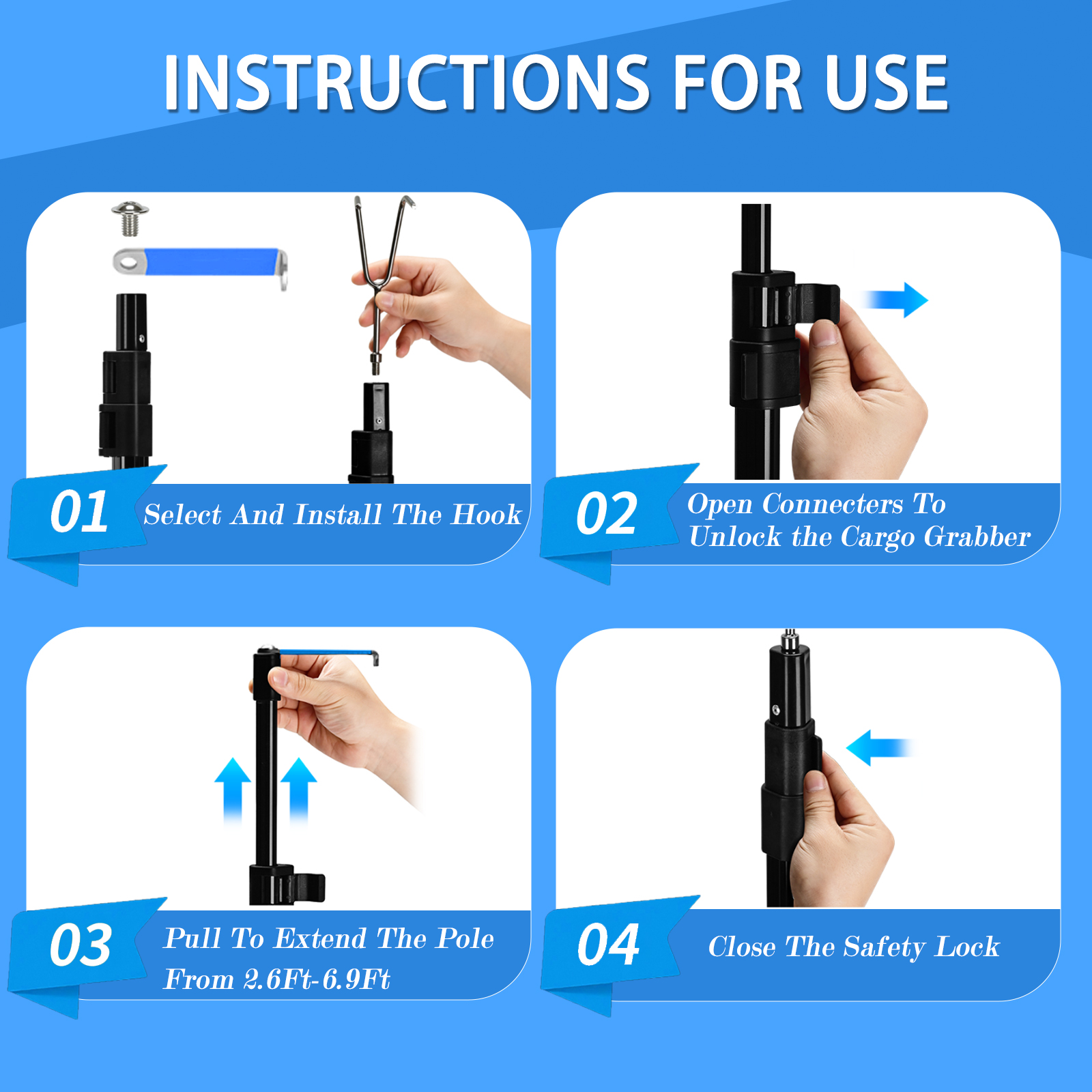 INSTRUCTIONS FOR USE

01 Select And Install The Hook

02 Open Connecters To Unlock the Cargo Grabber

03 Pull To Extend The Pole From 2.6Ft-6.9Ft

04 Close The Safety Lock