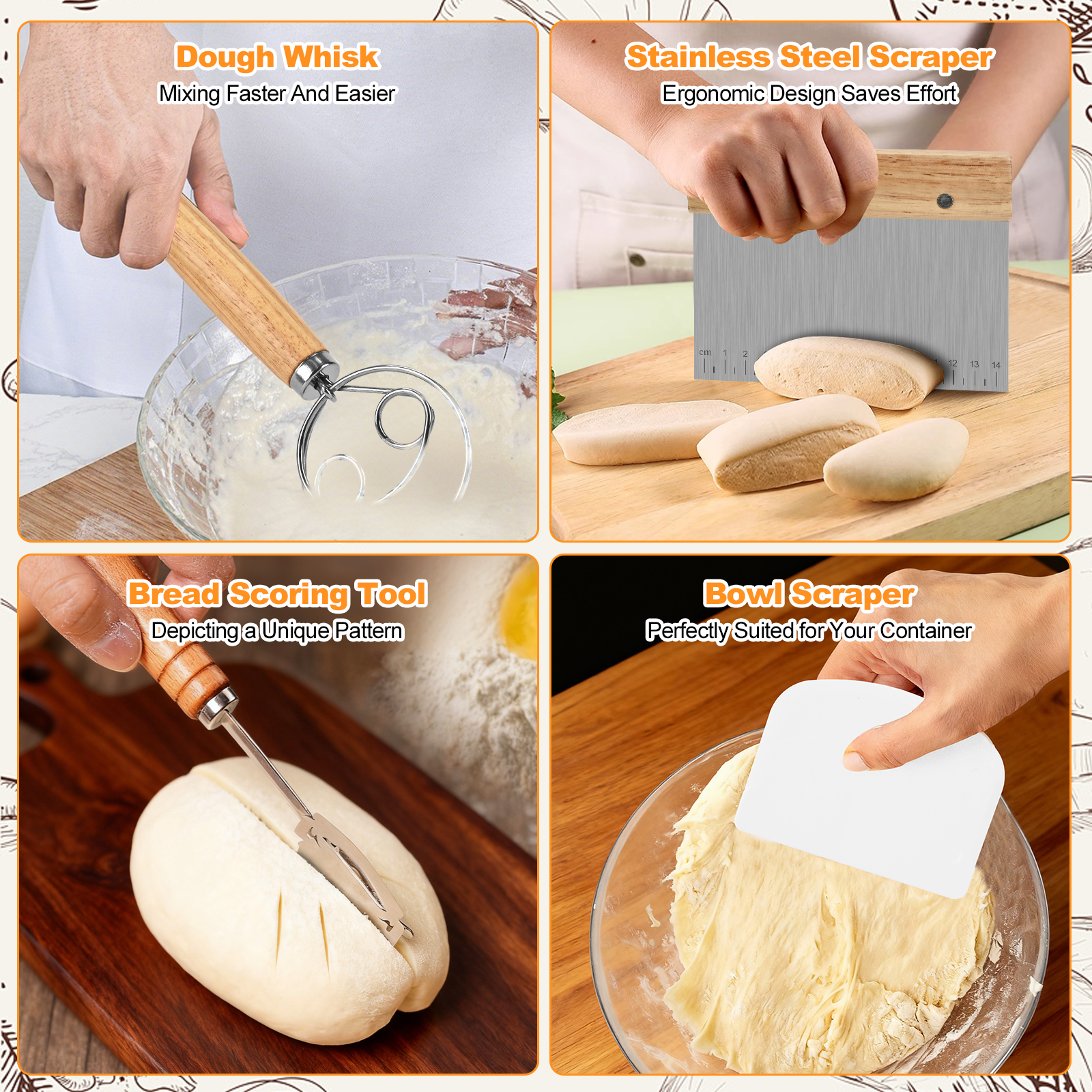 Dough Whisk
Mixing Faster And Easier

Stainless Steel Scraper
Ergonomic Design Saves Effort

cm 1 2 12 13 14

Bread Scoring Tool
Depicting a Unique Pattern

Bowl Scraper
Perfectly Suited for Your Container